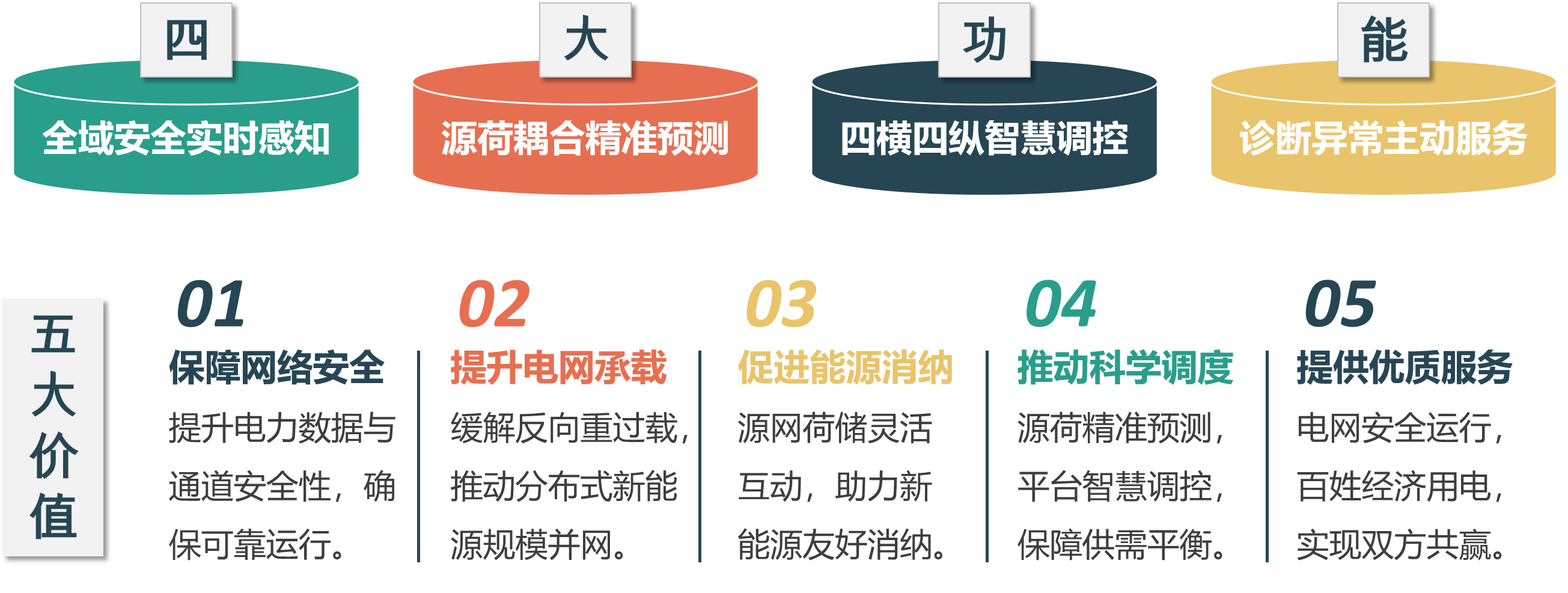 四

全域安全实时感知

大

源荷耦合精准预测

功

四横四纵智慧调控

能

诊断异常主动服务

五大价值

01
保障网络安全
提升电力数据与通道安全性，确保可靠运行。

02
提升电网承载
缓解反向重过载，推动分布式新能源规模并网。

03
促进能源消纳
源网荷储灵活互动，助力新能源友好消纳。

04
推动科学调度
源荷精准预测，平台智慧调控，保障供需平衡。

05
提供优质服务
电网安全运行，百姓经济用电，实现双方共赢。